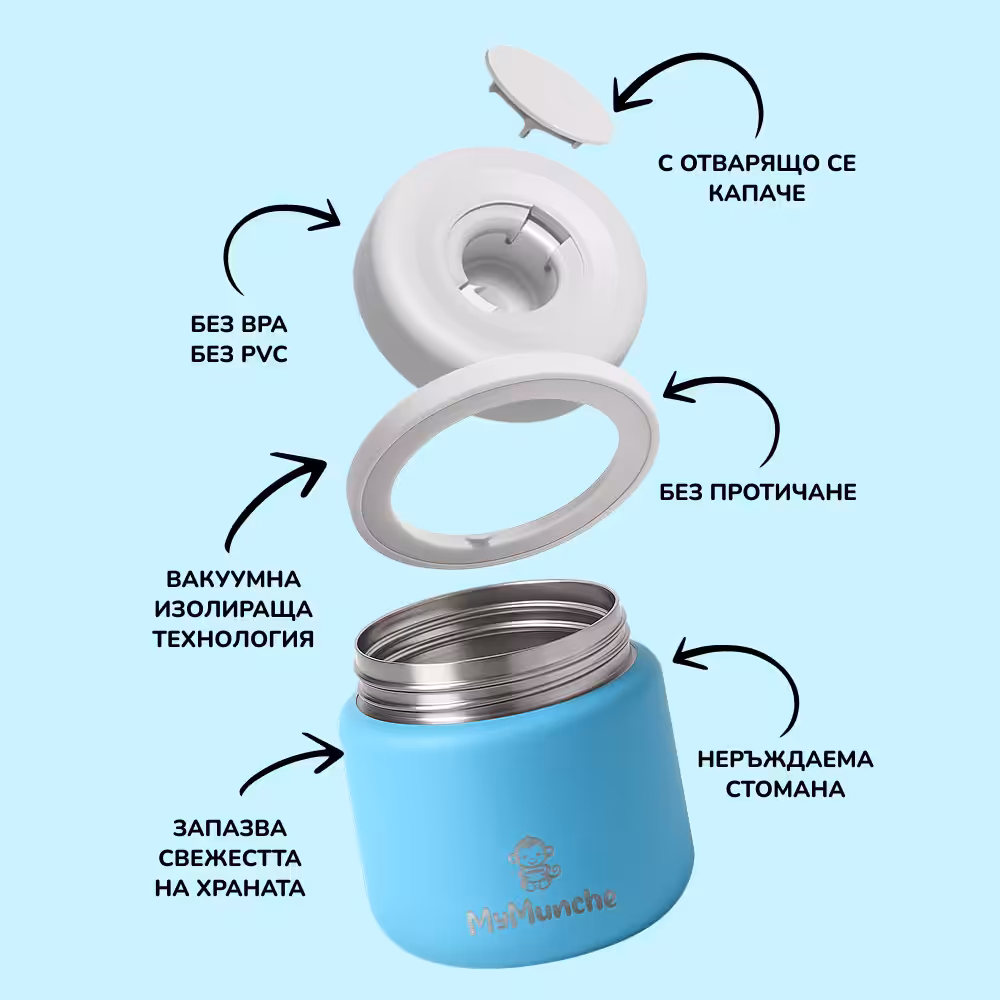 С ОТВАРЯЩО СЕ КАПАЧЕ

БЕЗ BPA
БЕЗ PVC

БЕЗ ПРОТИЧАНЕ

ВАКУУМНА ИЗОЛИРАЩА ТЕХНОЛОГИЯ

НЕРЪЖДАЕМА СТОМАНА

ЗАПАЗВА СВЕЖЕСТТА НА ХРАНАТА

MyMunche